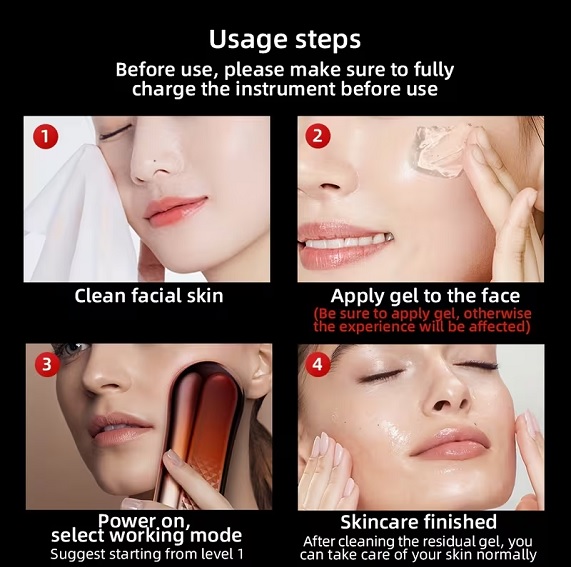 Usage steps

Before use, please make sure to fully charge the instrument before use

1

Clean facial skin

2

Apply gel to the face

(Be sure to apply gel, otherwise the experience will be affected)

3

Power on, select working mode

Suggest starting from level 1

4

Skincare finished

After cleaning the residual gel, you can take care of your skin normally