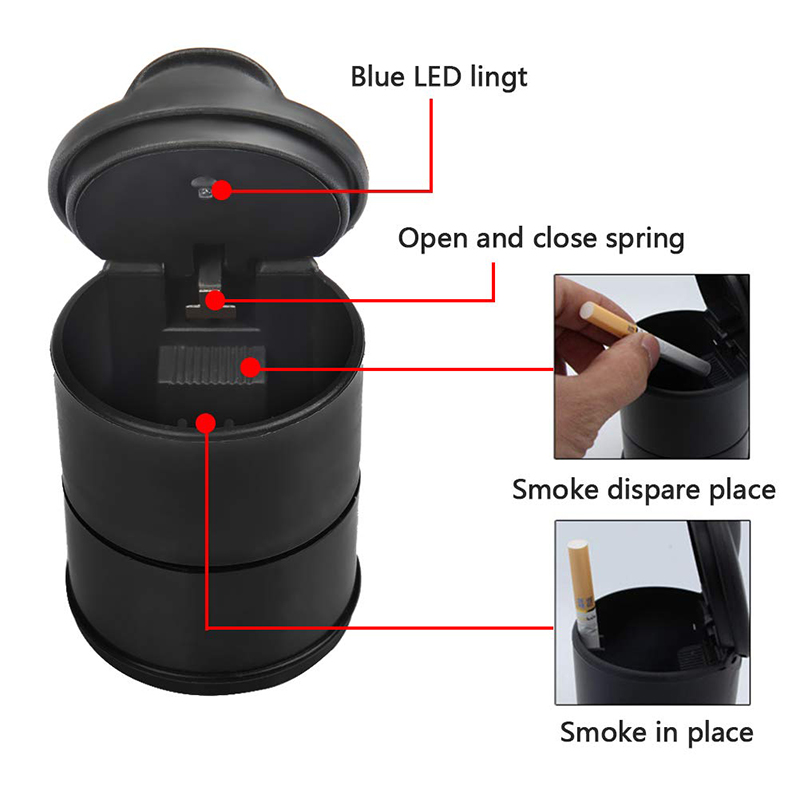 Blue LED lingt

Open and close spring

Smoke dispare place

Smoke in place