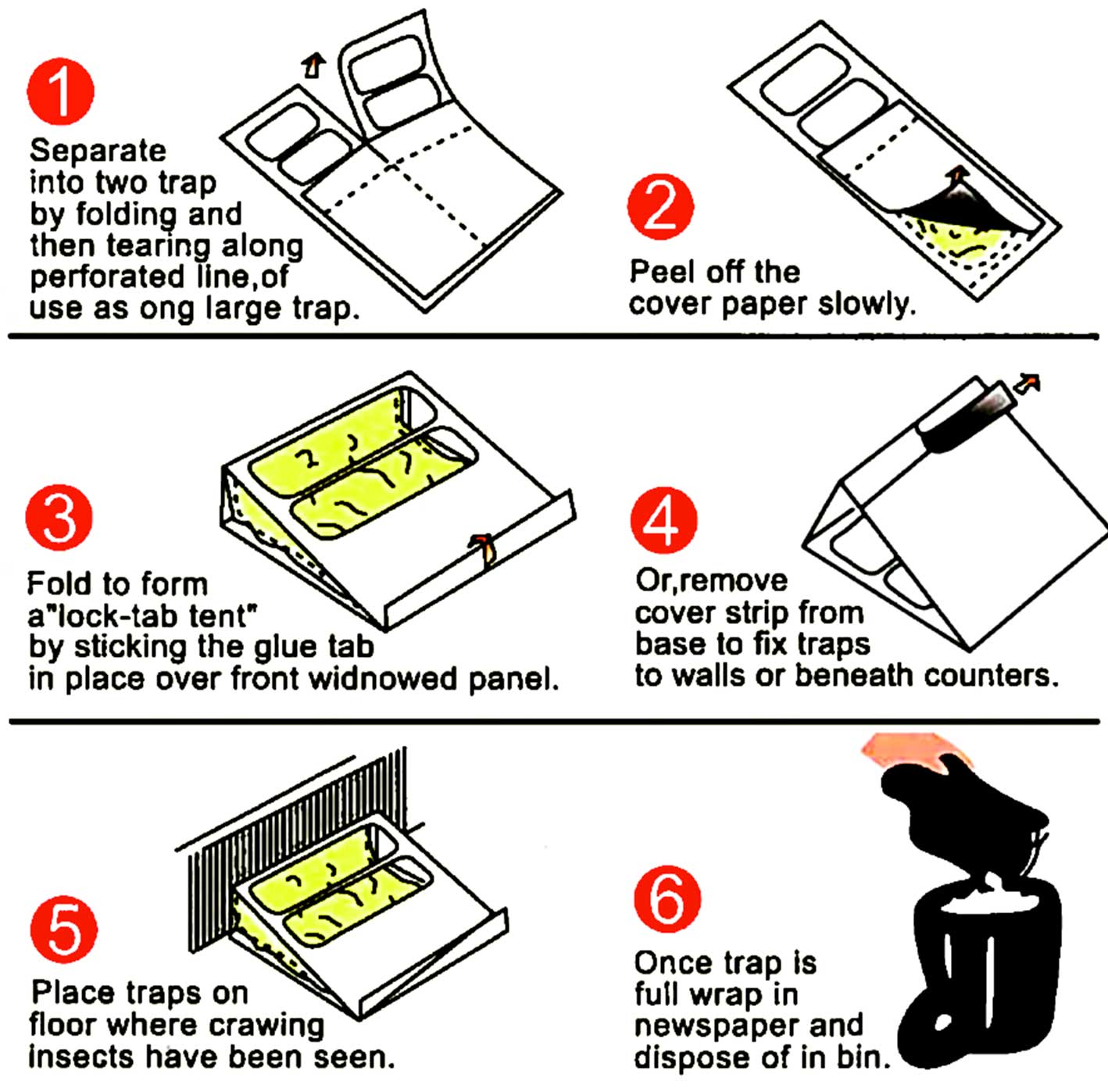 1

Separate into two trap by folding and then tearing along perforated line,of use as ong large trap.

2

Peel off the cover paper slowly.

3

Fold to form a"lock-tab tent" by sticking the glue tab in place over front widnowed panel.

4

Or,remove cover strip from base to fix traps to walls or beneath counters.

5

Place traps on floor where crawing insects have been seen.

6

Once trap is full wrap in newspaper and dispose of in bin.