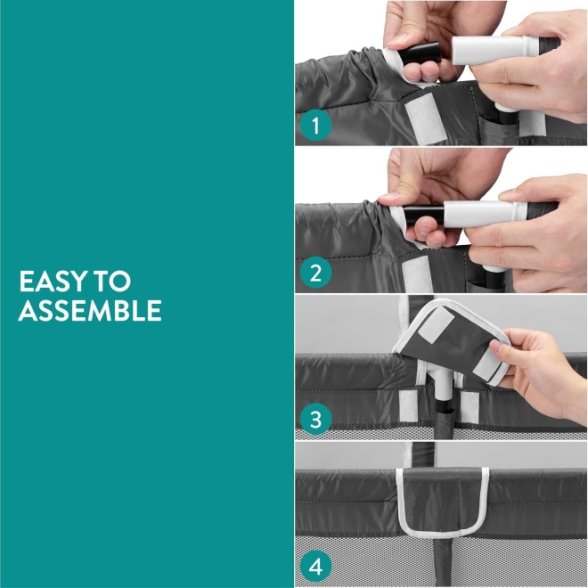 EASY TO ASSEMBLE

1

2

3

4