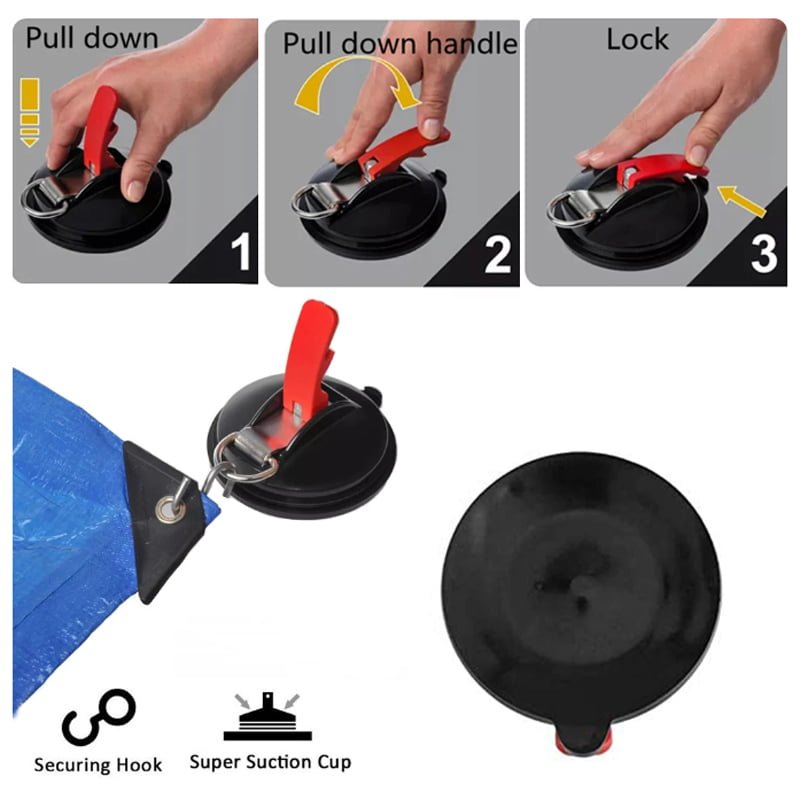 Pull down

1

Pull down handle

2

Lock

3

Securing Hook

Super Suction Cup