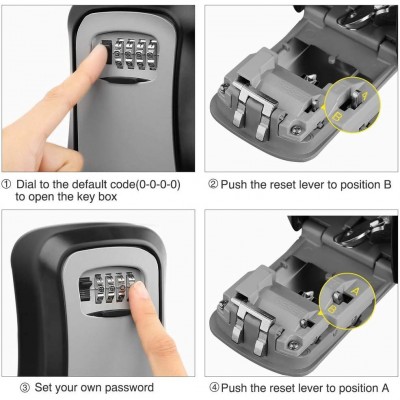 A
B

① Dial to the default code(0-0-0-0) to open the key box

② Push the reset lever to position B

A
B

③ Set your own password

④ Push the reset lever to position A