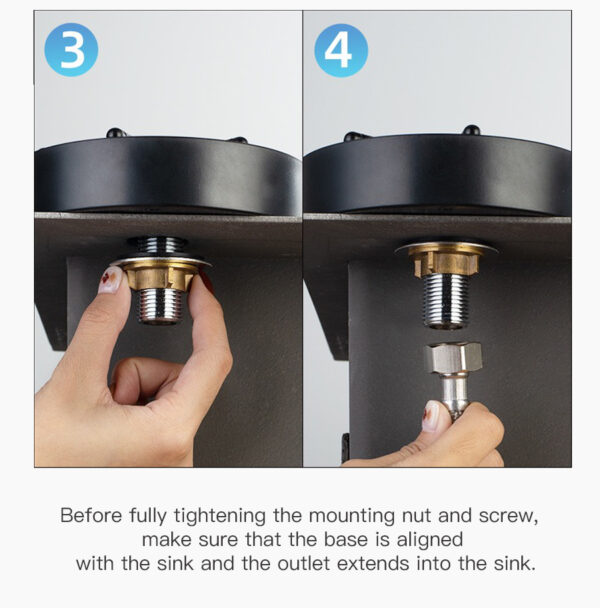 3

4

Before fully tightening the mounting nut and screw, make sure that the base is aligned with the sink and the outlet extends into the sink.