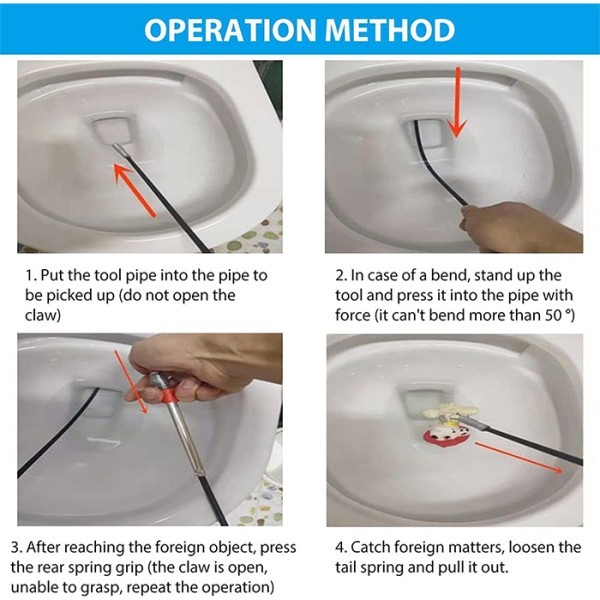 OPERATION METHOD

1. Put the tool pipe into the pipe to be picked up (do not open the claw)

2. In case of a bend, stand up the tool and press it into the pipe with force (it can't bend more than 50 °)

3. After reaching the foreign object, press the rear spring grip (the claw is open, unable to grasp, repeat the operation)

4. Catch foreign matters, loosen the tail spring and pull it out.