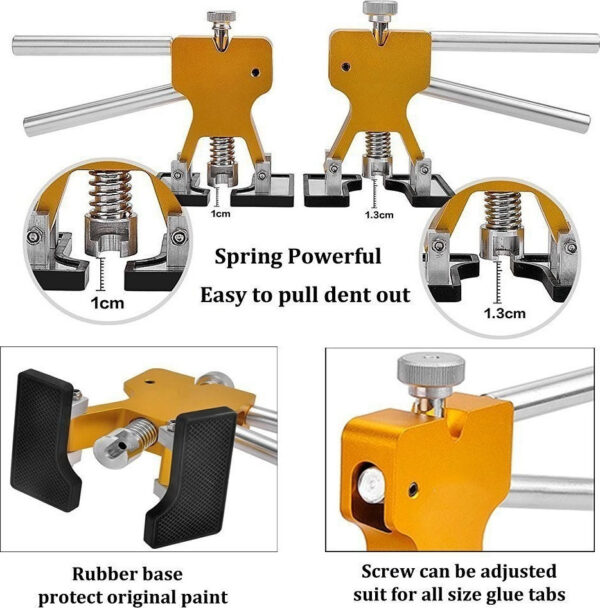 1cm

1.3cm

1cm

Spring Powerful

Easy to pull dent out

1.3cm

Rubber base protect original paint

Screw can be adjusted suit for all size glue tabs